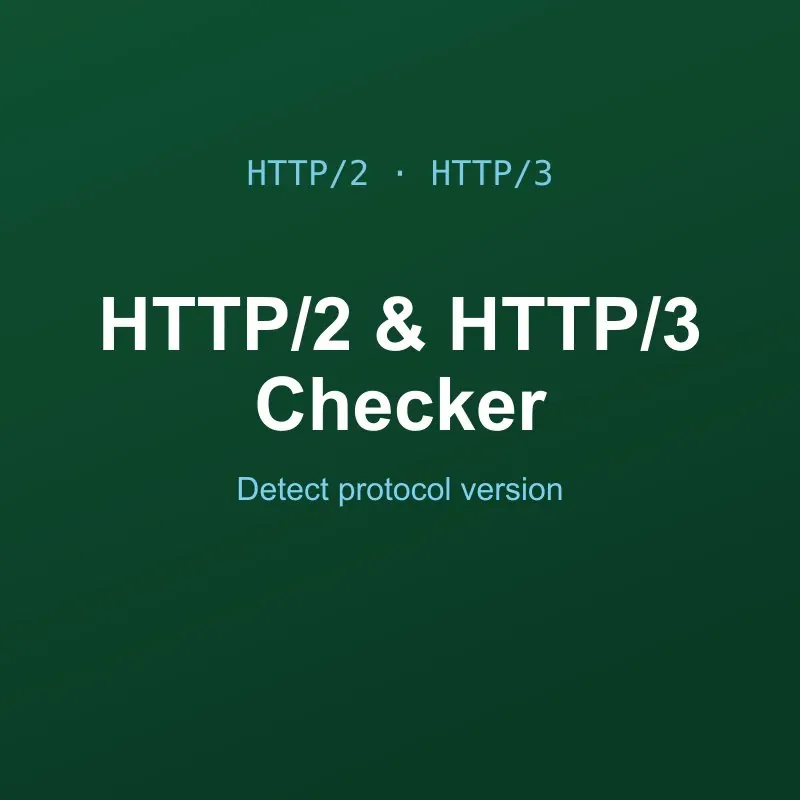 HTTP/2 · HTTP/3

HTTP/2 & HTTP/3 Checker

Detect protocol version